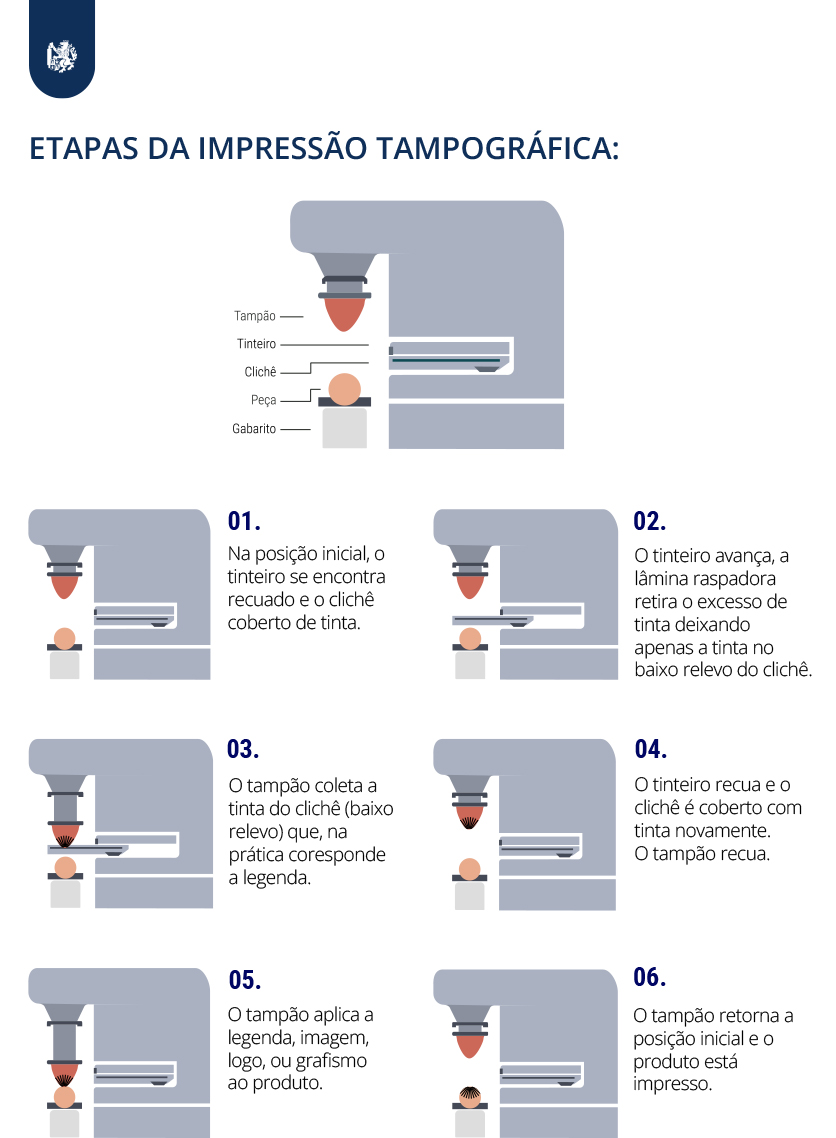 ETAPAS DA IMPRESSÃO TAMPOGRÁFICA:

Tampão
Tinteiro
Clichê
Peça
Gabarito

01.
Na posição inicial, o tinteiro se encontra recuado e o clichê coberto de tinta.

02.
O tinteiro avança, a lâmina raspadora retira o excesso de tinta deixando apenas a tinta no baixo relevo do clichê.

03.
O tampão coleta a tinta do clichê (baixo relevo) que, na prática coresponde a legenda.

04.
O tinteiro recua e o clichê é coberto com tinta novamente.
O tampão recua.

05.
O tampão aplica a legenda, imagem, logo, ou grafismo ao produto.

06.
O tampão retorna a posição inicial e o produto está impresso.