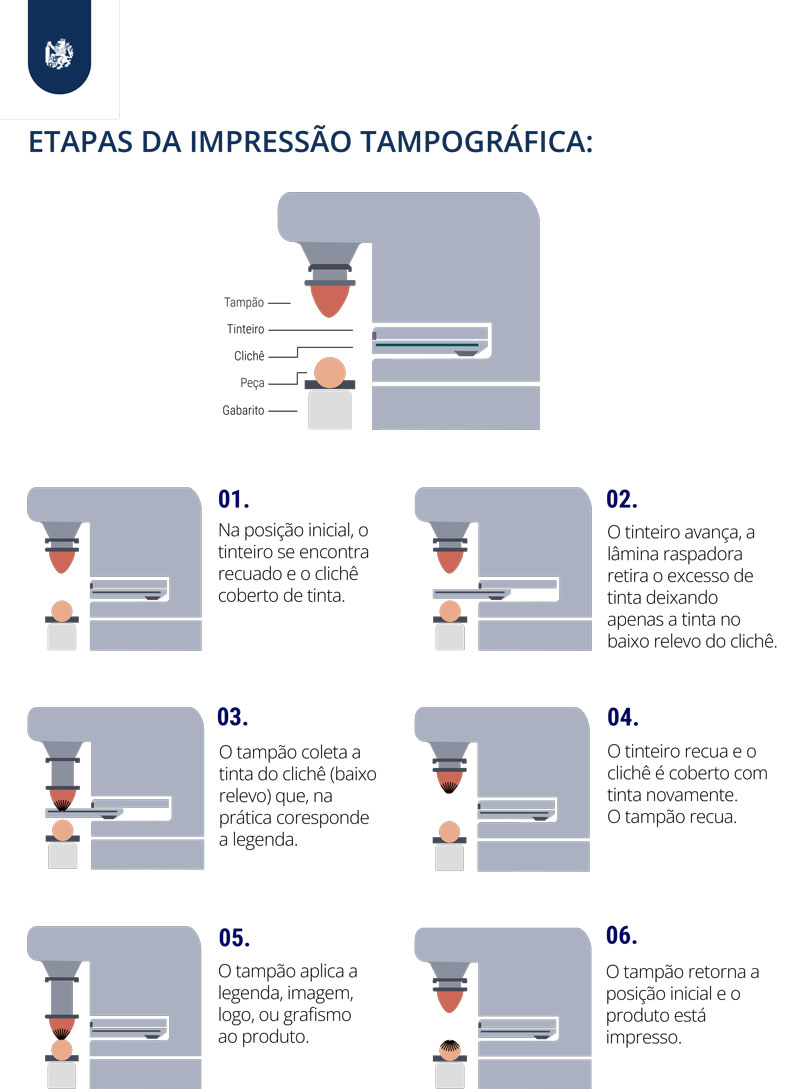 ETAPAS DA IMPRESSÃO TAMPOGRÁFICA:

Tampão
Tinteiro
Clichê
Peça
Gabarito

01.
Na posição inicial, o tinteiro se encontra recuado e o clichê coberto de tinta.

02.
O tinteiro avança, a lâmina raspadora retira o excesso de tinta deixando apenas a tinta no baixo relevo do clichê.

03.
O tampão coleta a tinta do clichê (baixo relevo) que, na prática coresponde a legenda.

04.
O tinteiro recua e o clichê é coberto com tinta novamente. O tampão recua.

05.
O tampão aplica a legenda, imagem, logo, ou grafismo ao produto.

06.
O tampão retorna a posição inicial e o produto está impresso.