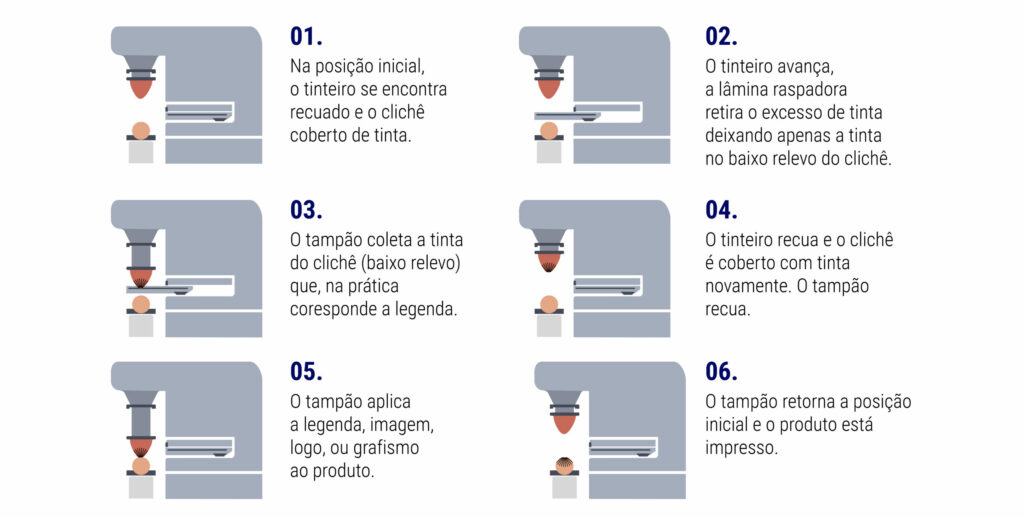 01.
Na posição inicial, o tinteiro se encontra recuado e o clichê coberto de tinta.

02.
O tinteiro avança, a lâmina raspadora retira o excesso de tinta deixando apenas a tinta no baixo relevo do clichê.

03.
O tampão coleta a tinta do clichê (baixo relevo) que, na prática coresponde a legenda.

04.
O tinteiro recua e o clichê é coberto com tinta novamente. O tampão recua.

05.
O tampão aplica a legenda, imagem, logo, ou grafismo ao produto.

06.
O tampão retorna a posição inicial e o produto está impresso.